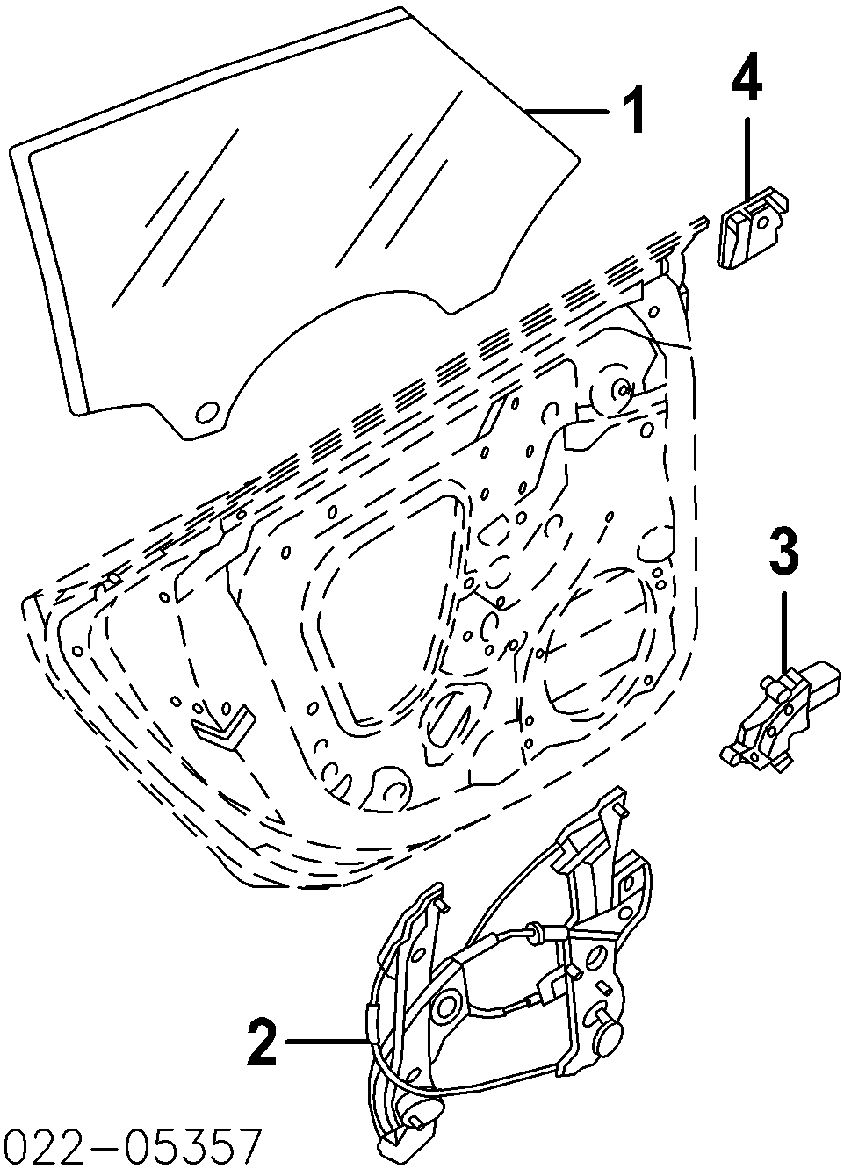 1
4
3
2
022-05357