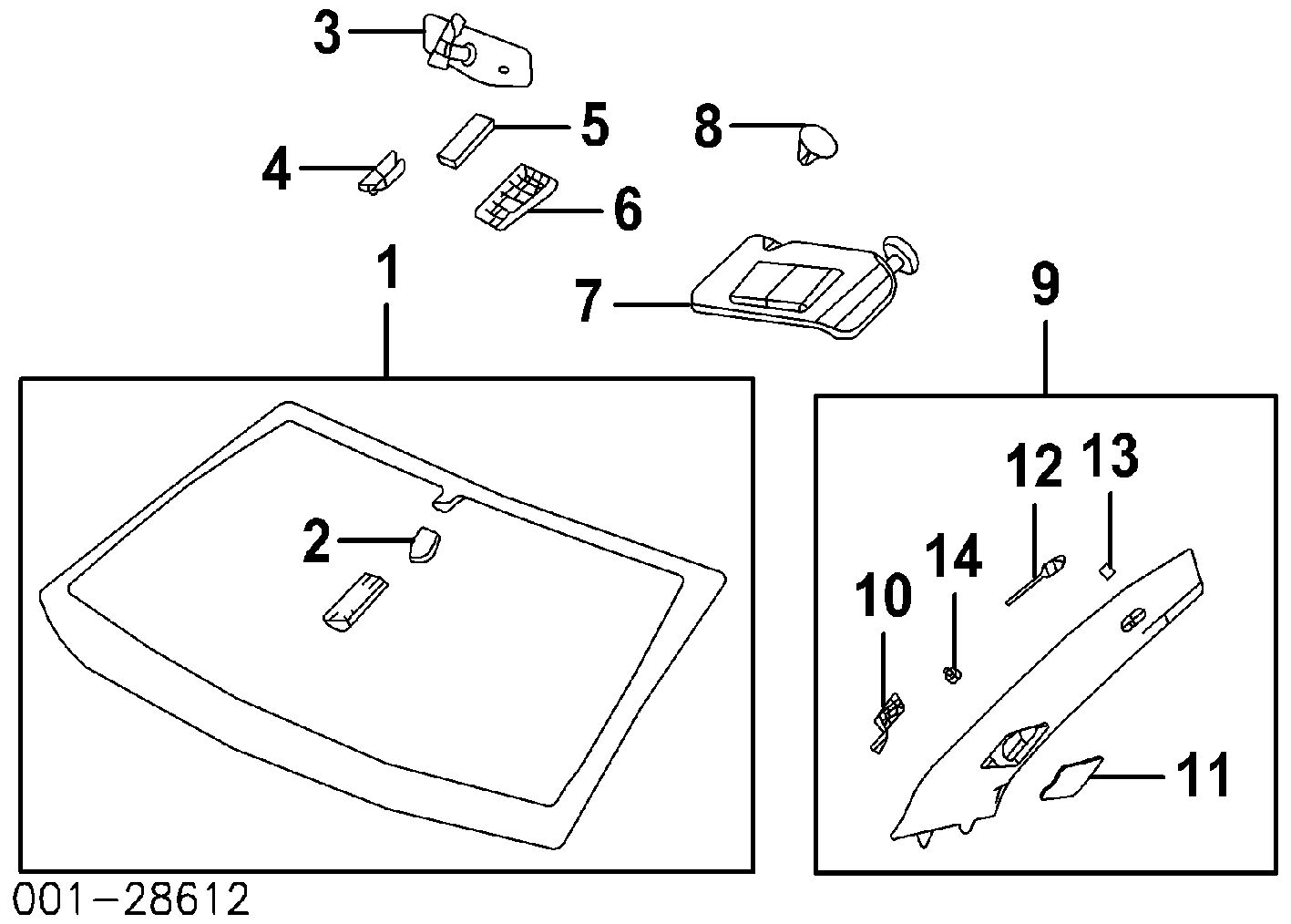 3
5
8
4
6
1
7
9
2
12
13
14
10
11
001-28612