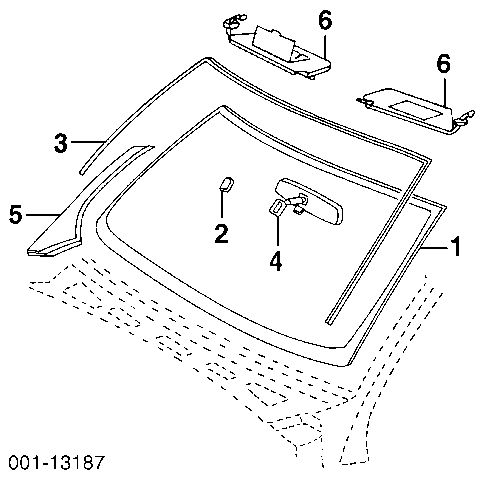 6
6
3
5
2
4
1
001-13187