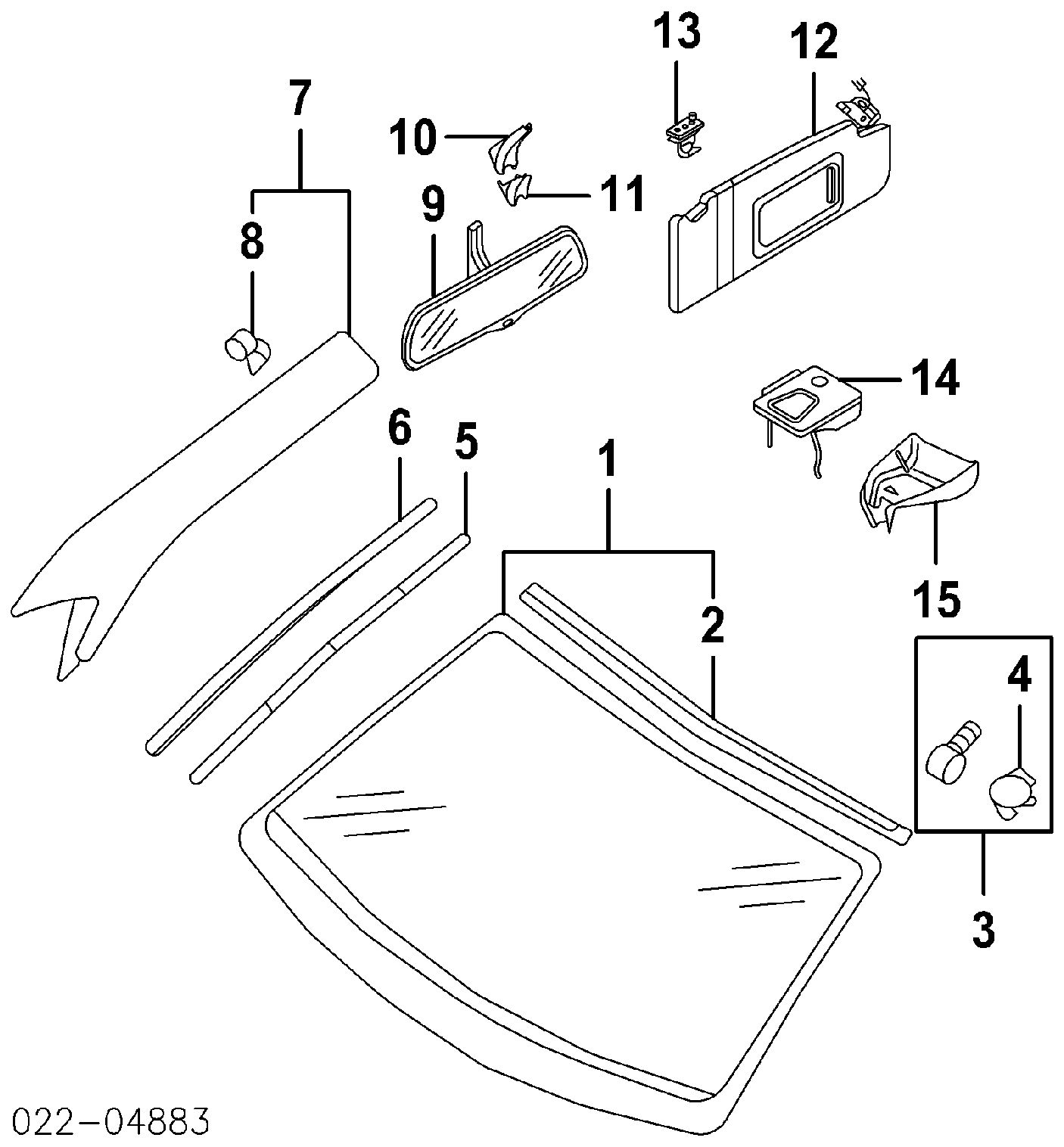 13
12
7
10
11
9
8
14
6
5
1
15
2
4
3
022-04883