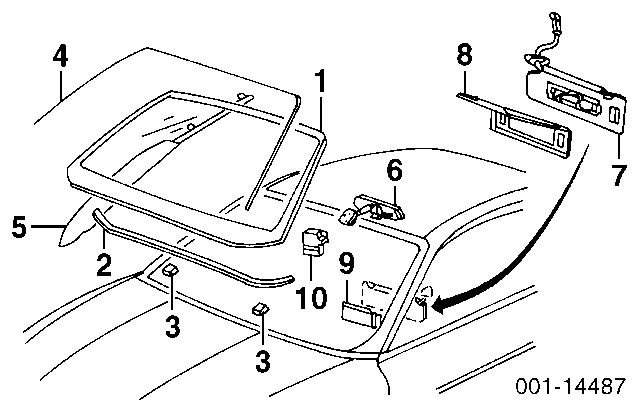 4
1
8
7
6
5
2
10
9
3
3
001-14487