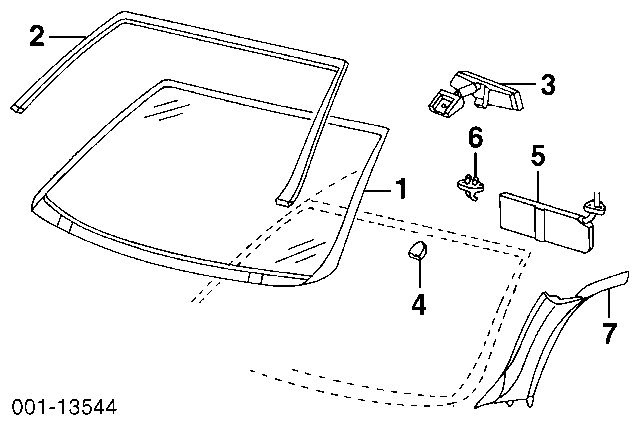 2
3
6
5
1
4
7
001-13544