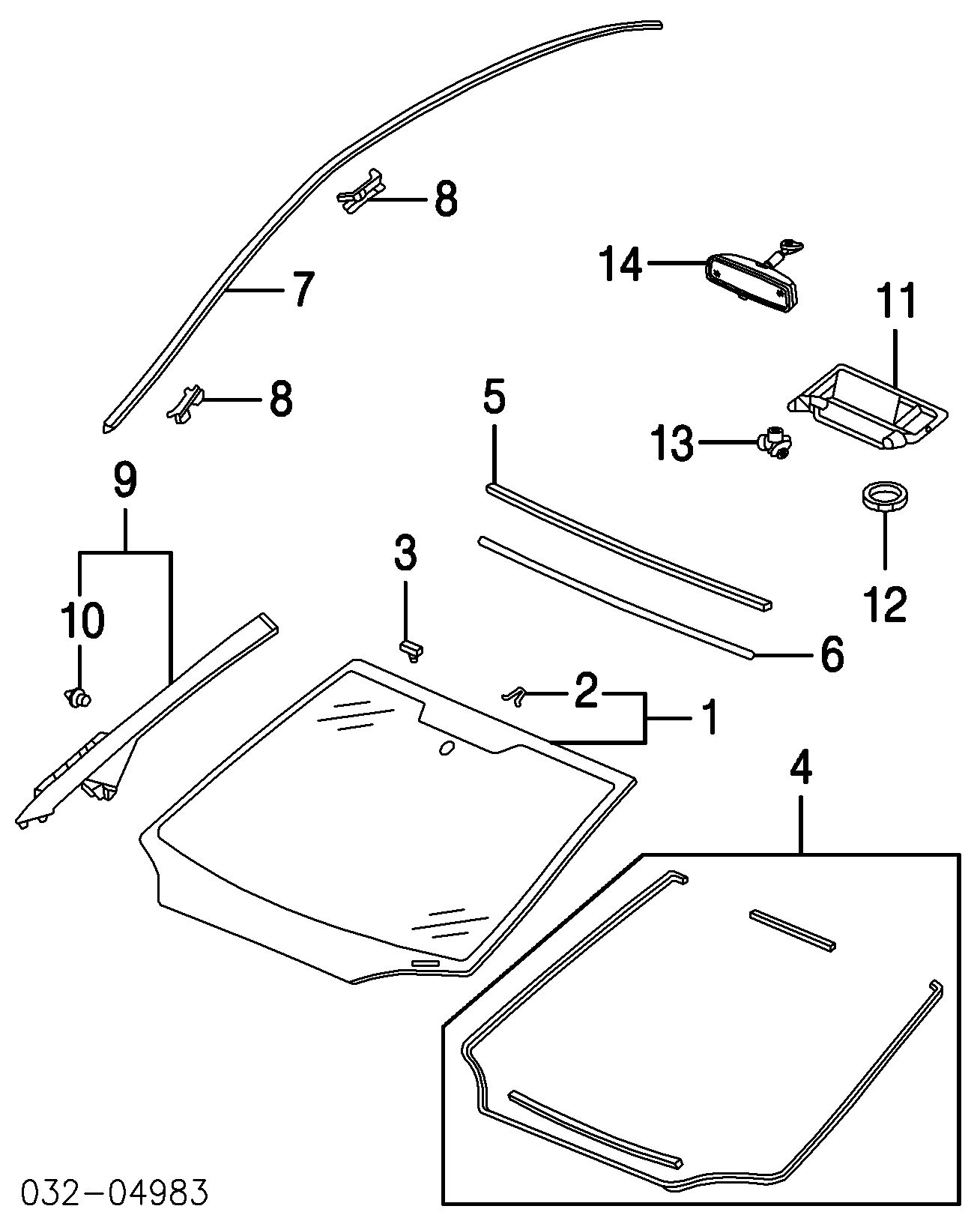 8
14
7
11
8
5
13
9
12
3
10
6
2
1
4
032-04983