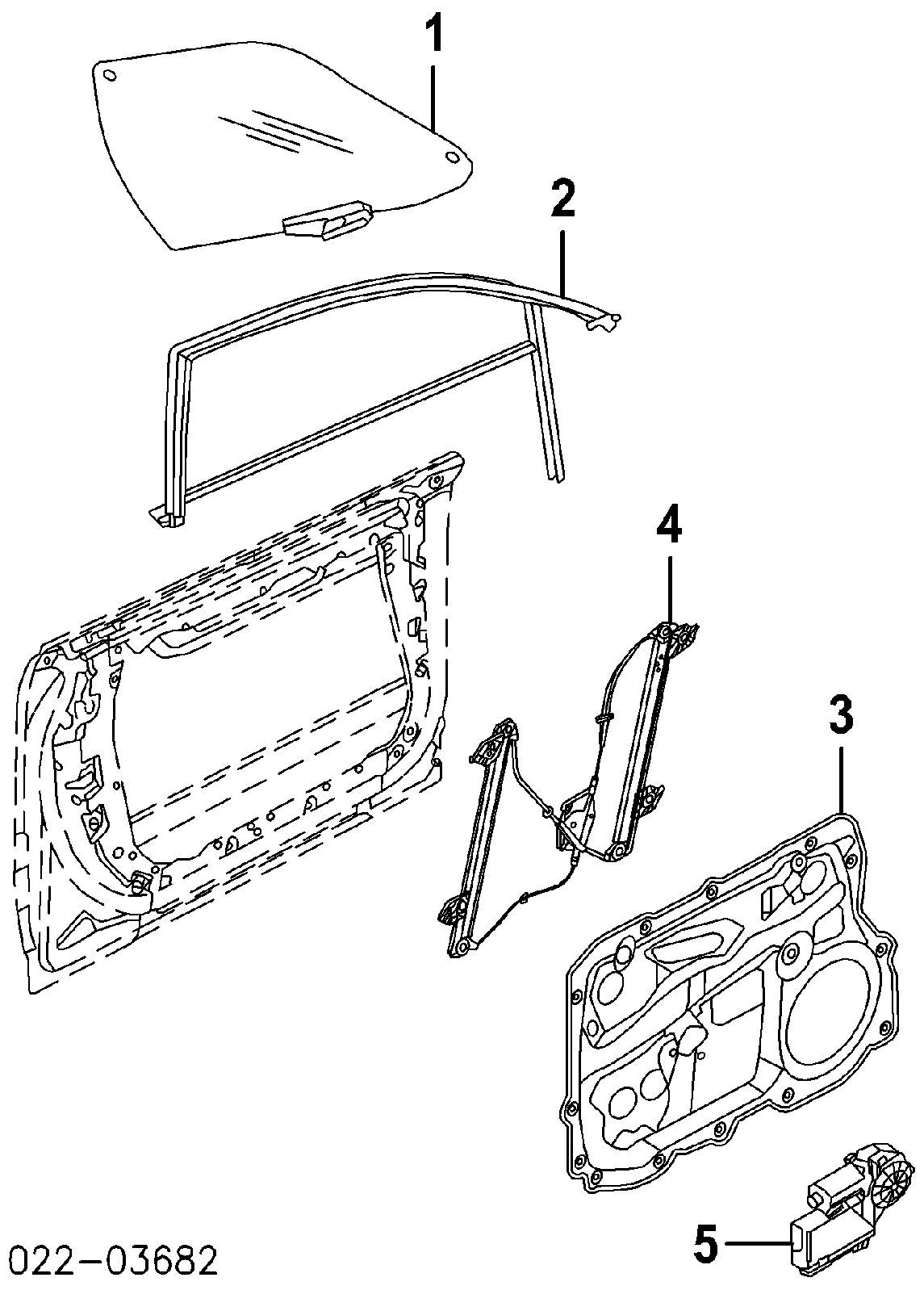 1
2
4
3
5
022-03682