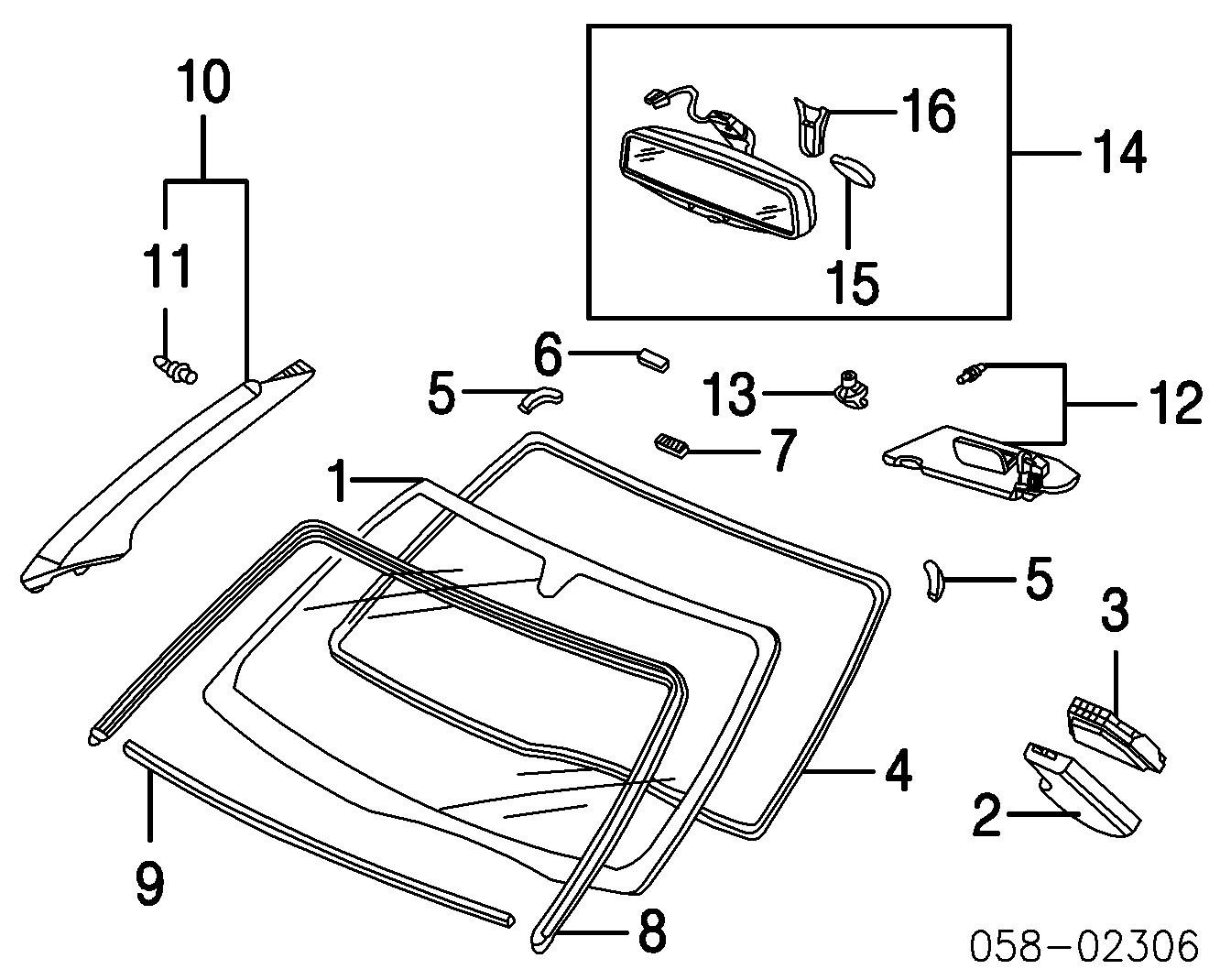 10
11
16
14
15
6
5
13
12
7
1
5
3
4
2
9
8
058-02306