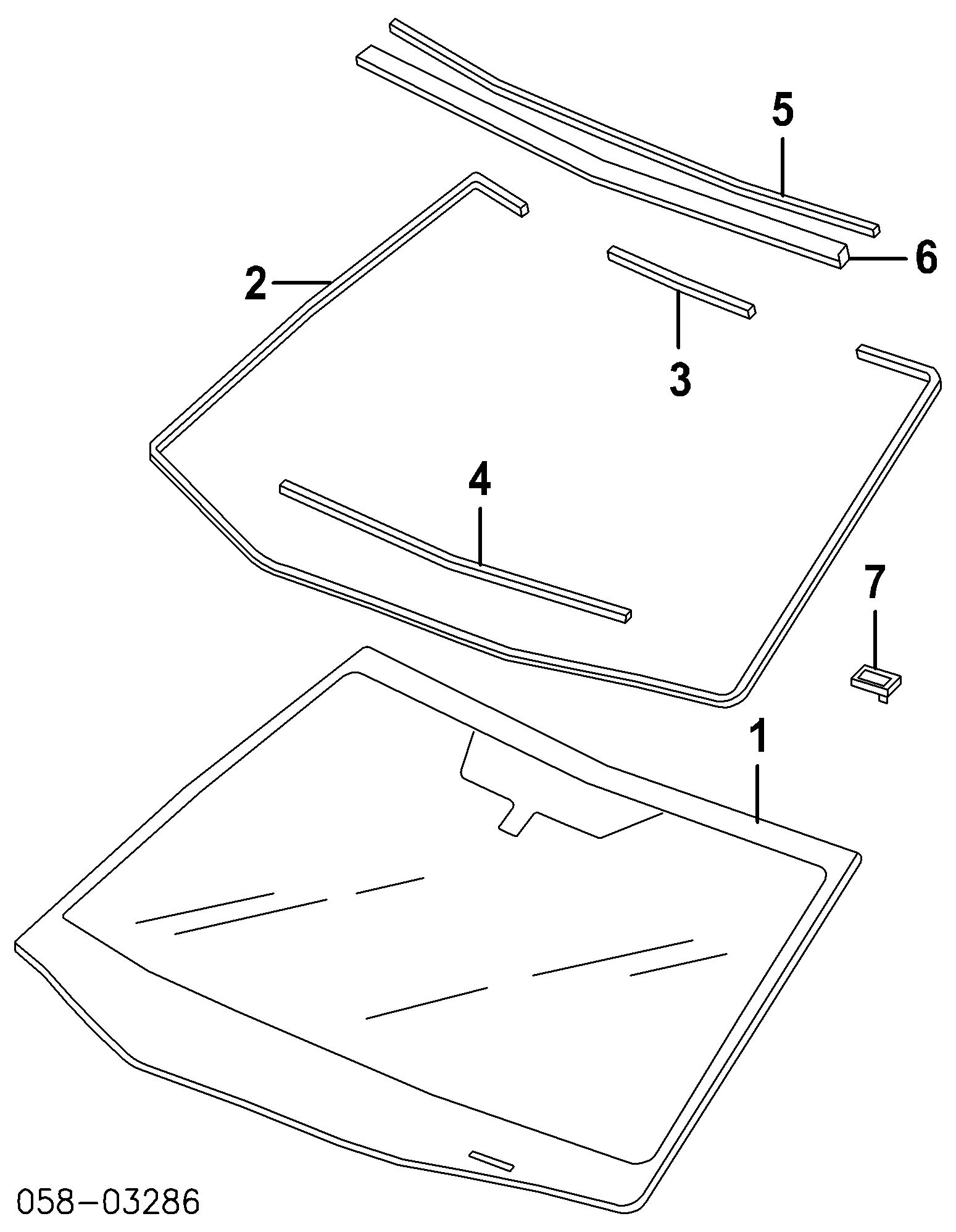 5
6
2
3
4
7
1
058-03286