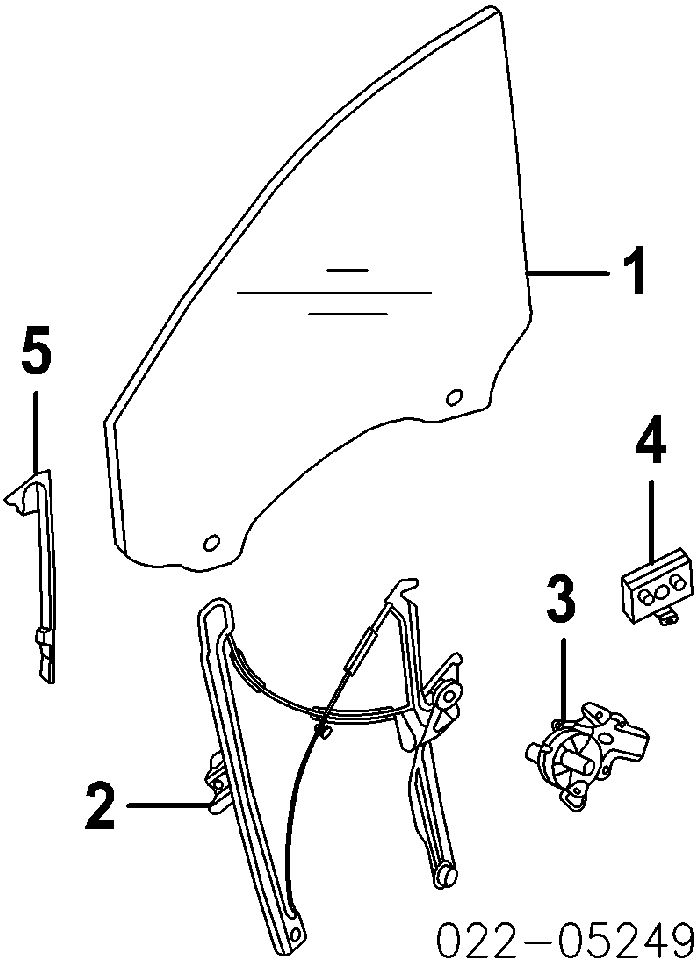 1
5
4
3
2
022-05249